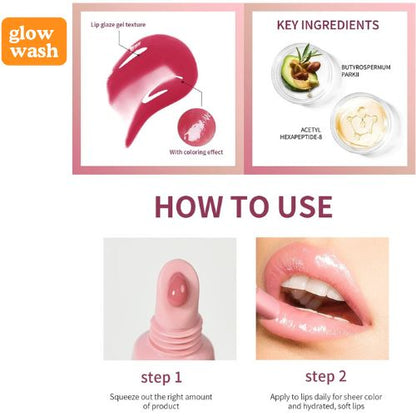 glow wash

Lip glaze gel texture

With coloring effect

KEY INGREDIENTS

BUTYROSPERMUM PARKII

ACETYL HEXAPEPTIDE-8

HOW TO USE

step 1

Squeeze out the right amount of product

step 2

Apply to lips daily for sheer color and hydrated, soft lips